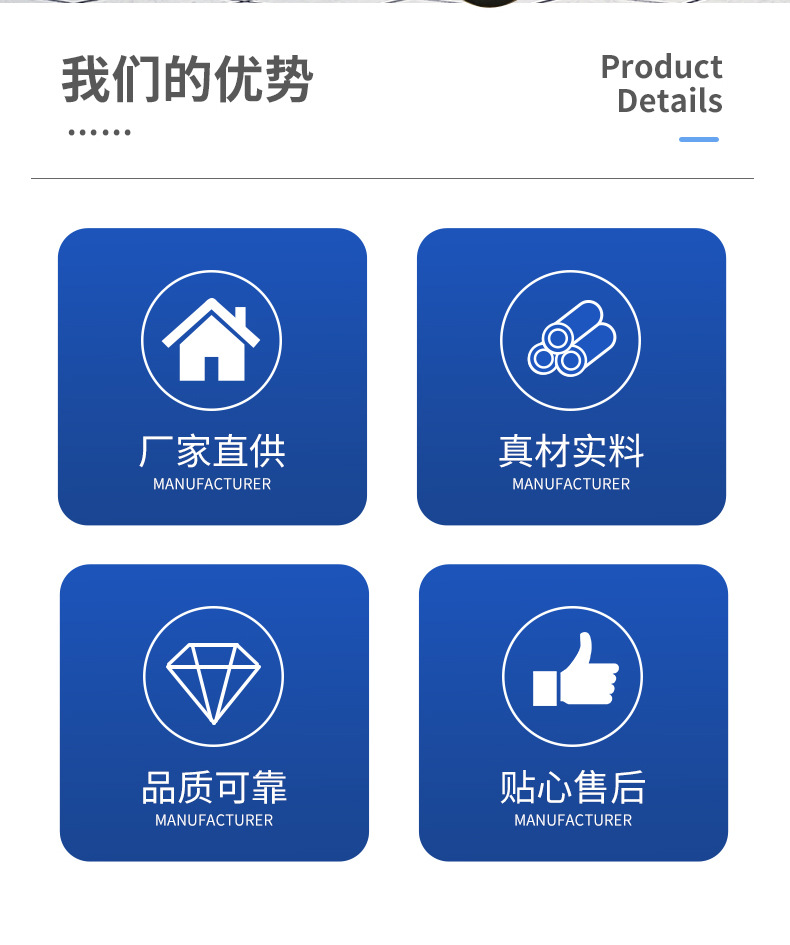 我们的优势

Product
Details

厂家直供
MANUFACTURER

真材实料
MANUFACTURER

品质可靠
MANUFACTURER

贴心售后
MANUFACTURER